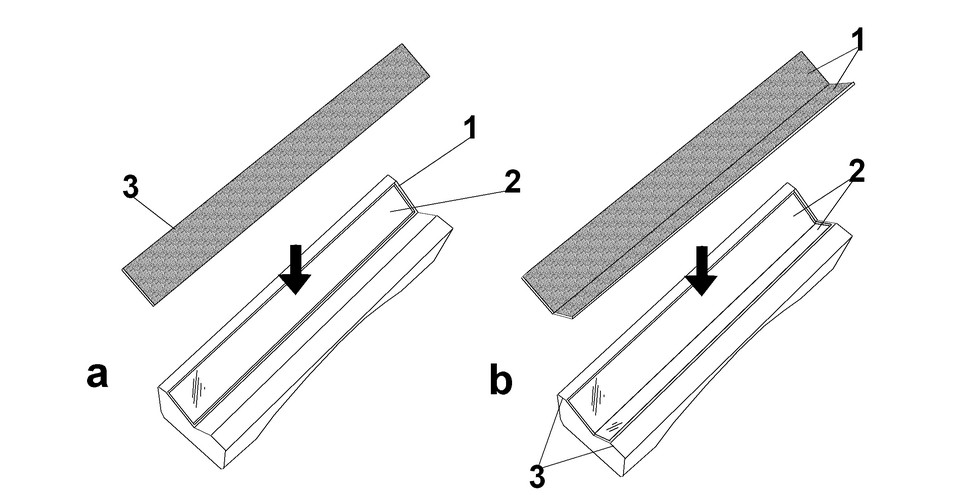 3
1
2
a
1
2
b
3